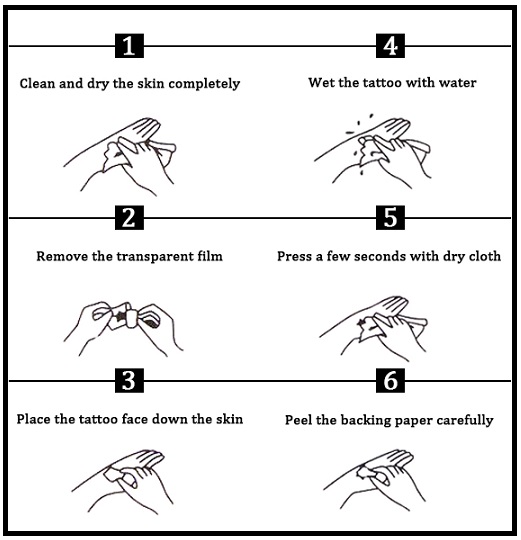 1

Clean and dry the skin completely

2

Remove the transparent film

3

Place the tattoo face down the skin

4

Wet the tattoo with water

5

Press a few seconds with dry cloth

6

Peel the backing paper carefully